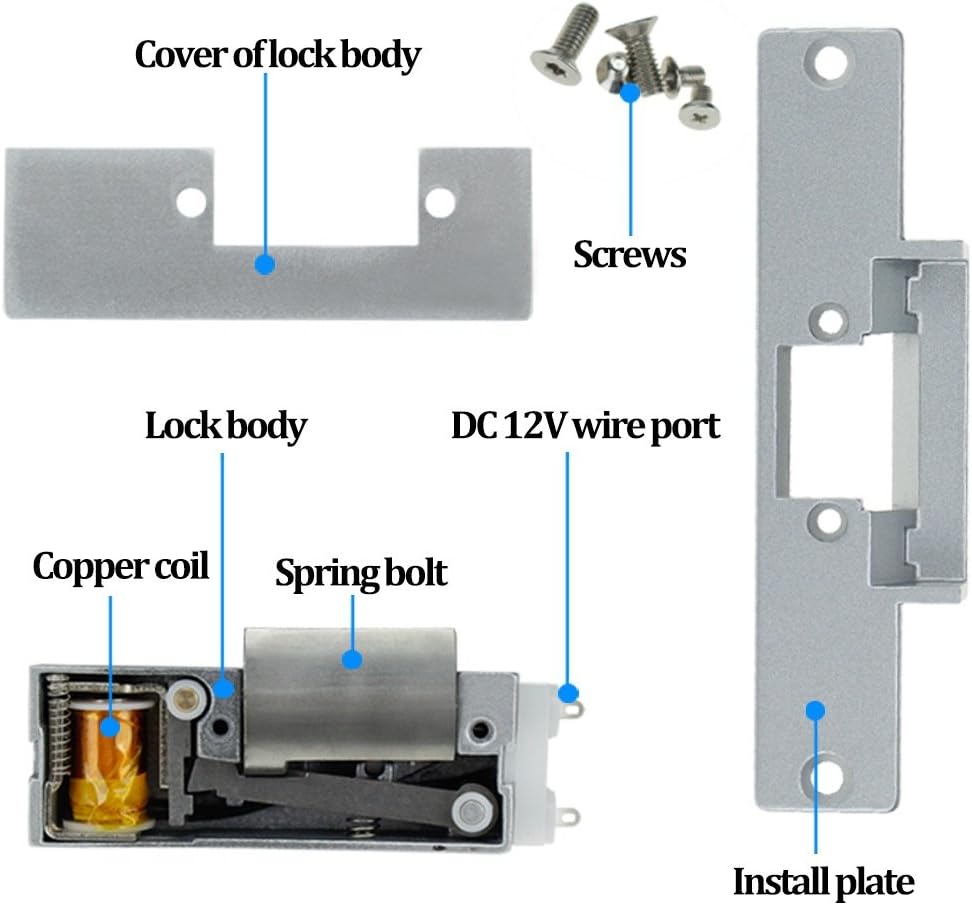 Cover of lock body

Screws

Lock body

DC 12V wire port

Copper coil

Spring bolt

Install plate